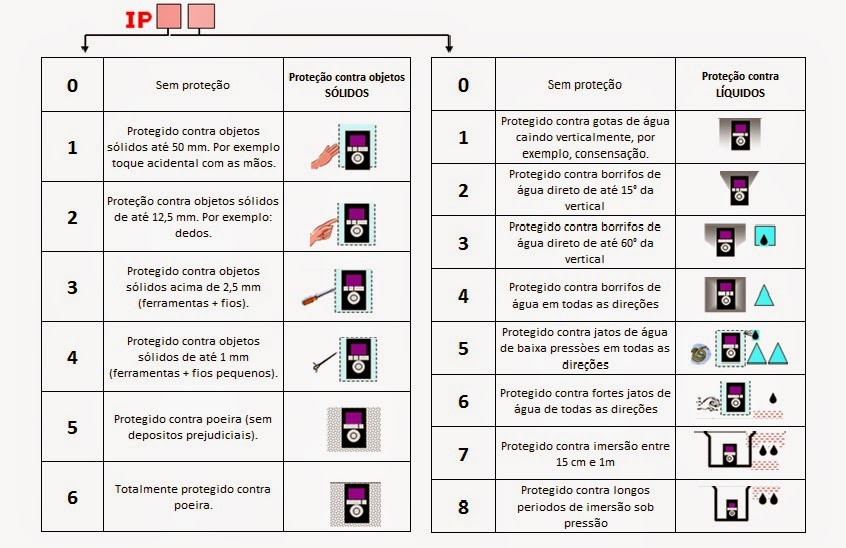 IP

| 0 | Sem proteção | Proteção contra objetos SÓLIDOS |
|---|---|---|
| 1 | Protegido contra objetos sólidos até 50 mm. Por exemplo toque acidental com as mãos. | |
| 2 | Proteção contra objetos sólidos de até 12,5 mm. Por exemplo: dedos. | |
| 3 | Protegido contra objetos sólidos acima de 2,5 mm (ferramentas + fios). | |
| 4 | Protegido contra objetos sólidos de até 1 mm (ferramentas + fios pequenos). | |
| 5 | Protegido contra poeira (sem depositos prejudiciais). | |
| 6 | Totalmente protegido contra poeira. | |

| 0 | Sem proteção | Proteção contra LÍQUIDOS |
|---|---|---|
| 1 | Protegido contra gotas de água caindo verticalmente, por exemplo, consensação. | |
| 2 | Protegido contra borrifos de água direto de até 15° da vertical | |
| 3 | Protegido contra borrifos de água direto de até 60° da vertical | |
| 4 | Protegido contra borrifos de água em todas as direções | |
| 5 | Protegido contra jatos de água de baixa pressões em todas as direções | |
| 6 | Protegido contra fortes jatos de água de todas as direções | |
| 7 | Protegido contra imersão entre 15 cm e 1m | |
| 8 | Protegido contra longos periodos de imersão sob pressão | |