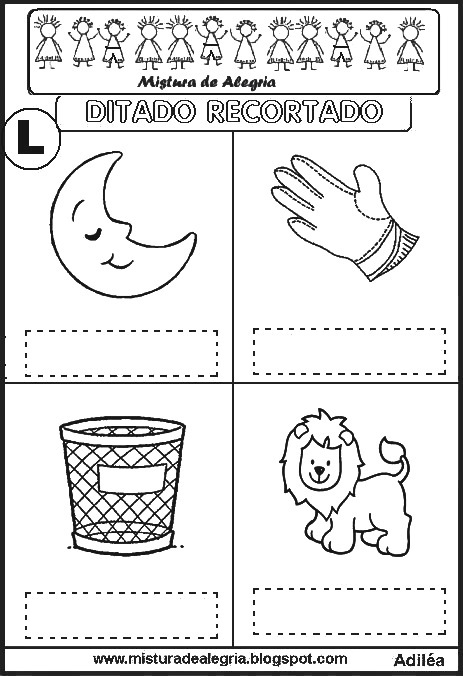 Mistura de Alegria

DITADO RECORTADO

L

www.misturadealegria.blogspot.com

Adiléa