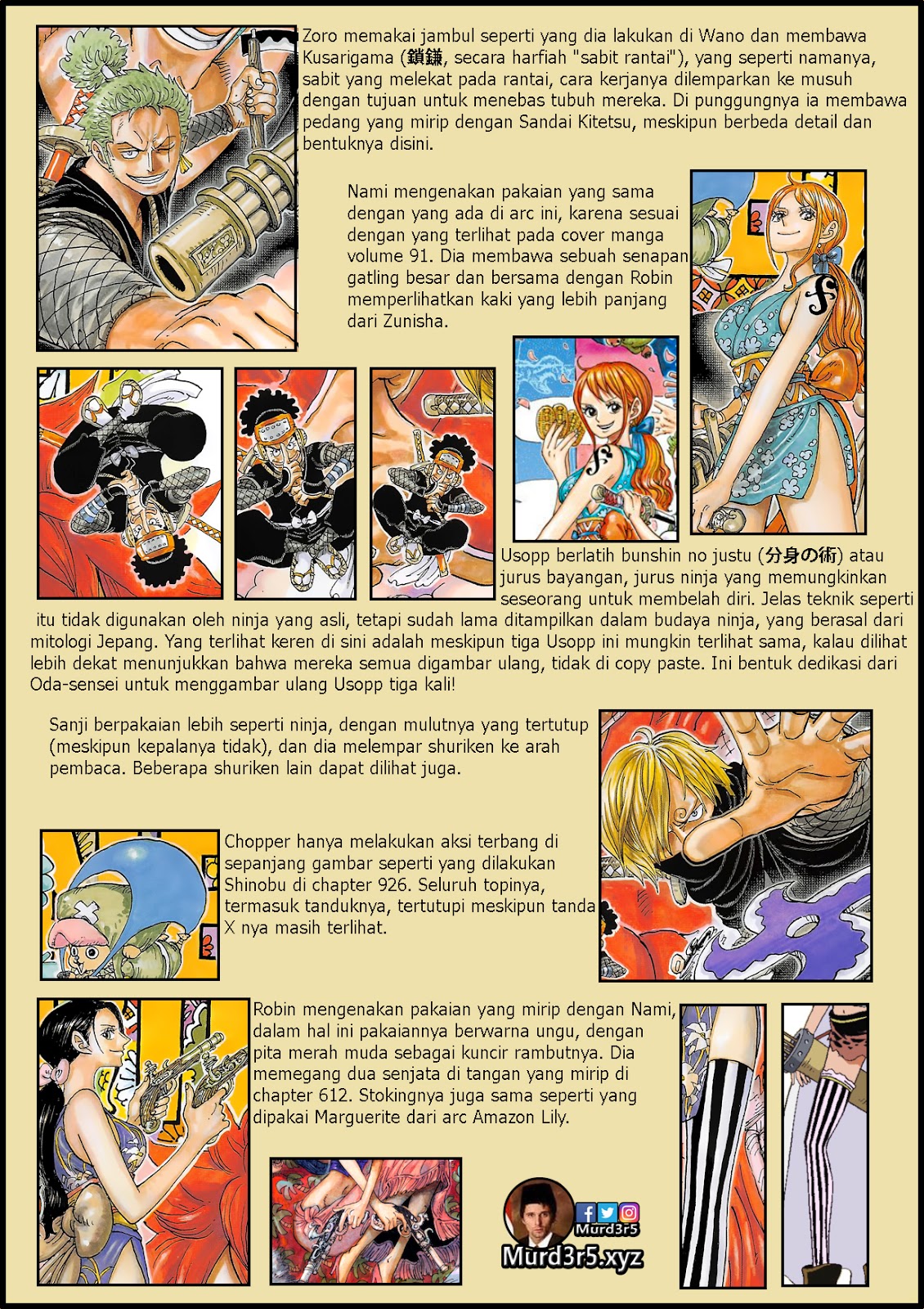 Zoro memakai jambul seperti yang dia lakukan di Wano dan membawa Kusarigama (鎖鎌, secara harfiah "sabit rantai"), yang seperti namanya, sabit yang melekat pada rantai, cara kerjanya dilemparkan ke musuh dengan tujuan untuk menebas tubuh mereka. Di punggungnya ia membawa pedang yang mirip dengan Sandai Kitetsu, meskipun berbeda detail dan bentuknya disini.

Nami mengenakan pakaian yang sama dengan yang ada di arc ini, karena sesuai dengan yang terlihat pada cover manga volume 91. Dia membawa sebuah senapan gatling besar dan bersama dengan Robin memperlihatkan kaki yang lebih panjang dari Zunisha.

Usopp berlatih bunshin no justu (分身の術) atau jurus bayangan, jurus ninja yang memungkinkan seseorang untuk membelah diri. Jelas teknik seperti itu tidak digunakan oleh ninja yang asli, tetapi sudah lama ditampilkan dalam budaya ninja, yang berasal dari mitologi Jepang. Yang terlihat keren di sini adalah meskipun tiga Usopp ini mungkin terlihat sama, kalau dilihat lebih dekat menunjukkan bahwa mereka semua digambar ulang, tidak di copy paste. Ini bentuk dedikasi dari Oda-sensei untuk menggambar ulang Usopp tiga kali!

Sanji berpakaian lebih seperti ninja, dengan mulutnya yang tertutup (meskipun kepalanya tidak), dan dia melempar shuriken ke arah pembaca. Beberapa shuriken lain dapat dilihat juga.

Chopper hanya melakukan aksi terbang di sepanjang gambar seperti yang dilakukan Shinobu di chapter 926. Seluruh topinya, termasuk tanduknya, tertutupi meskipun tanda X nya masih terlihat.

Robin mengenakan pakaian yang mirip dengan Nami, dalam hal ini pakaiannya berwarna ungu, dengan pita merah muda sebagai kuncir rambutnya. Dia memegang dua senjata di tangan yang mirip di chapter 612. Stokingnya juga sama seperti yang dipakai Marguerite dari arc Amazon Lily.

Murd3r5

Murd3r5.xyz