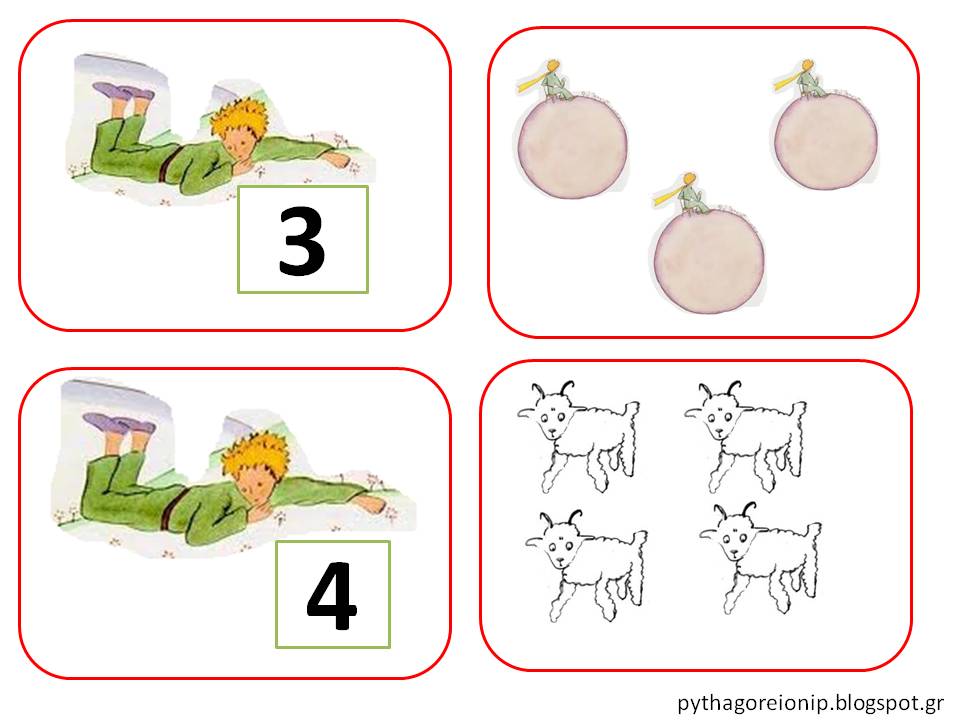 3

4

pythagoreionip.blogspot.gr