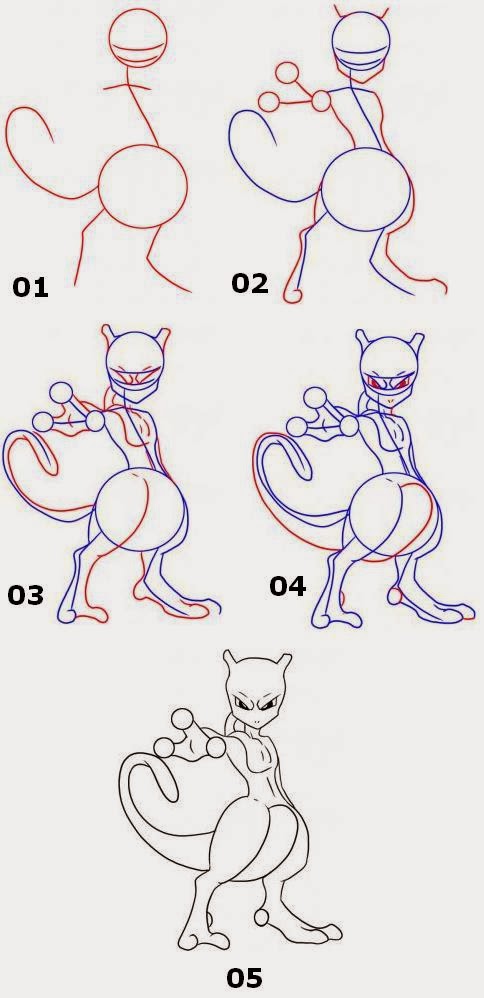 01

02

03

04

05