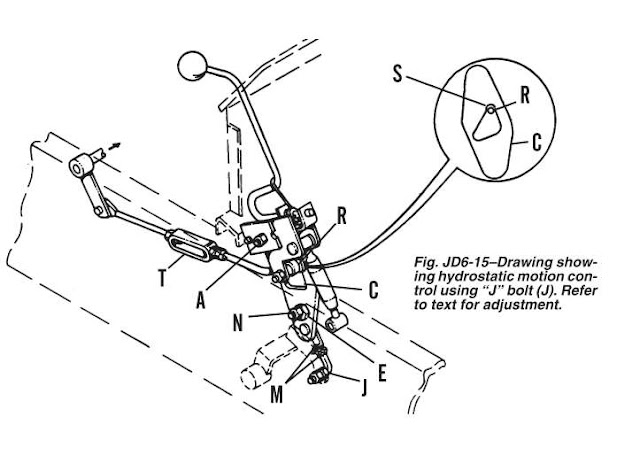 S

R

C

R

T

A

C

N

E

M

J

Fig. JD6-15–Drawing showing hydrostatic motion control using "J" bolt (J). Refer to text for adjustment.