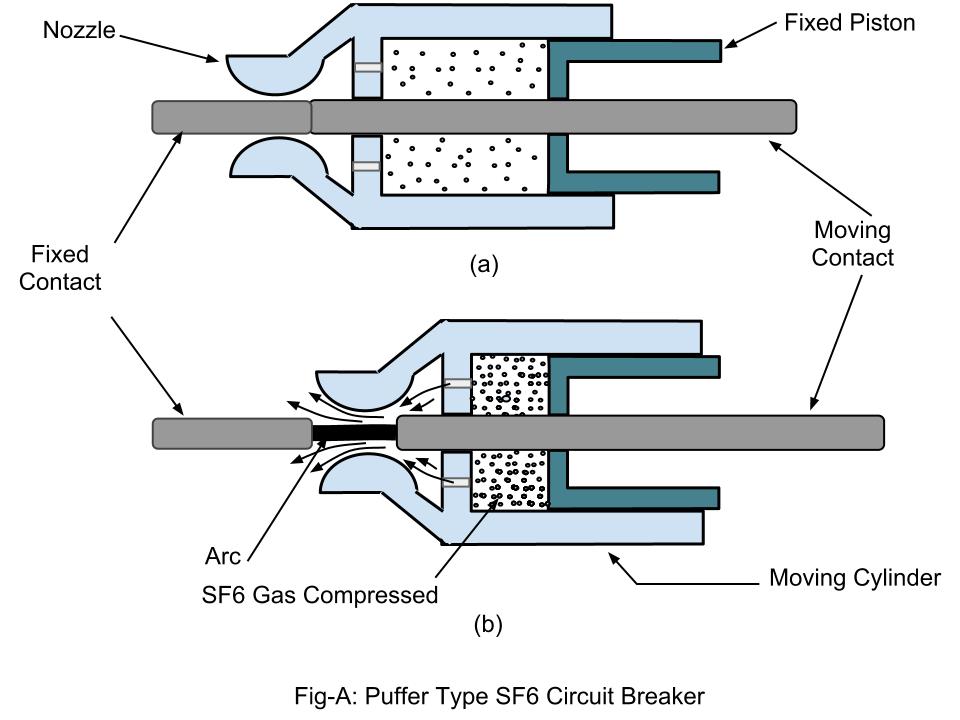 Nozzle

Fixed Piston

Fixed Contact

Moving Contact

(a)

Arc

SF6 Gas Compressed

Moving Cylinder

(b)

Fig-A: Puffer Type SF6 Circuit Breaker