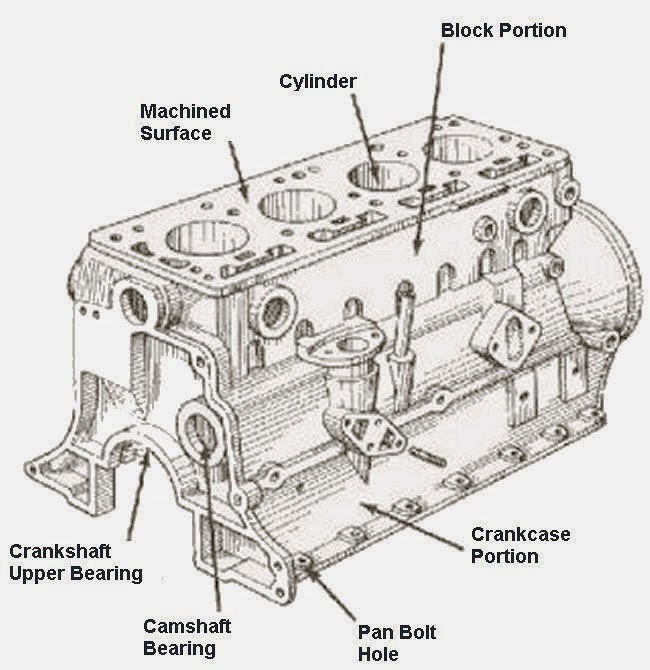 Block Portion

Cylinder

Machined Surface

Crankcase Portion

Crankshaft Upper Bearing

Camshaft Bearing

Pan Bolt Hole