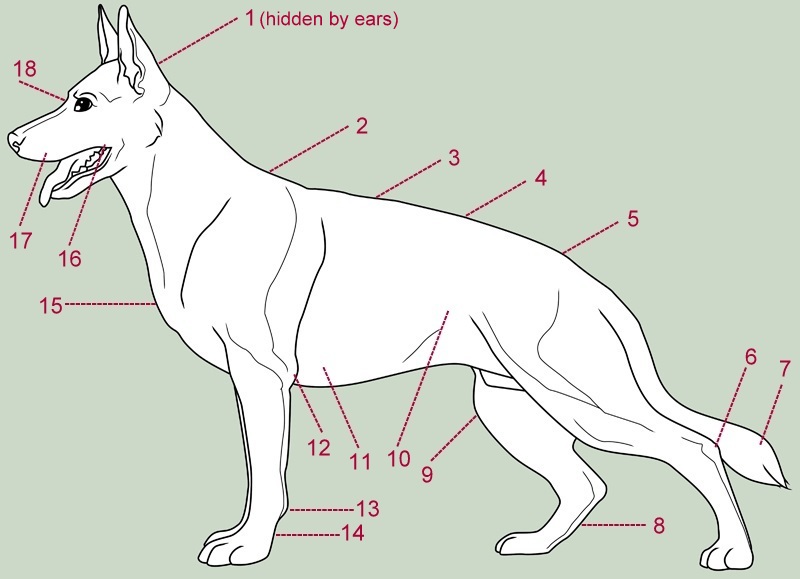 1 (hidden by ears)
18
2
3
4
5
17
16
15
6
7
12
11
10
9
13
14
8