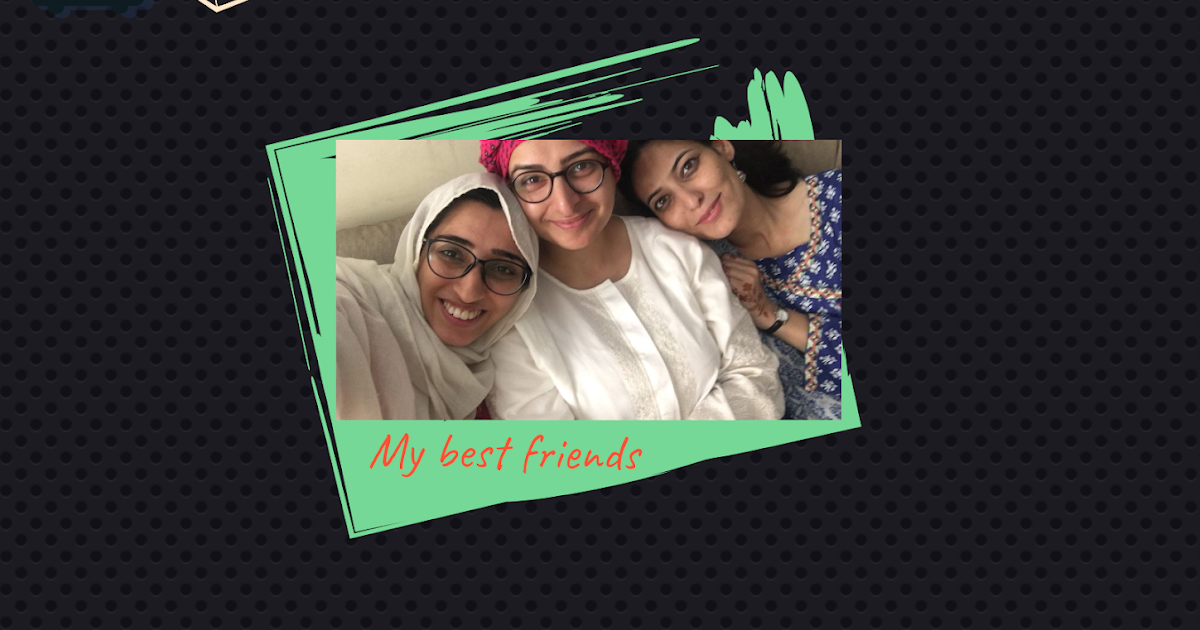 My best friends