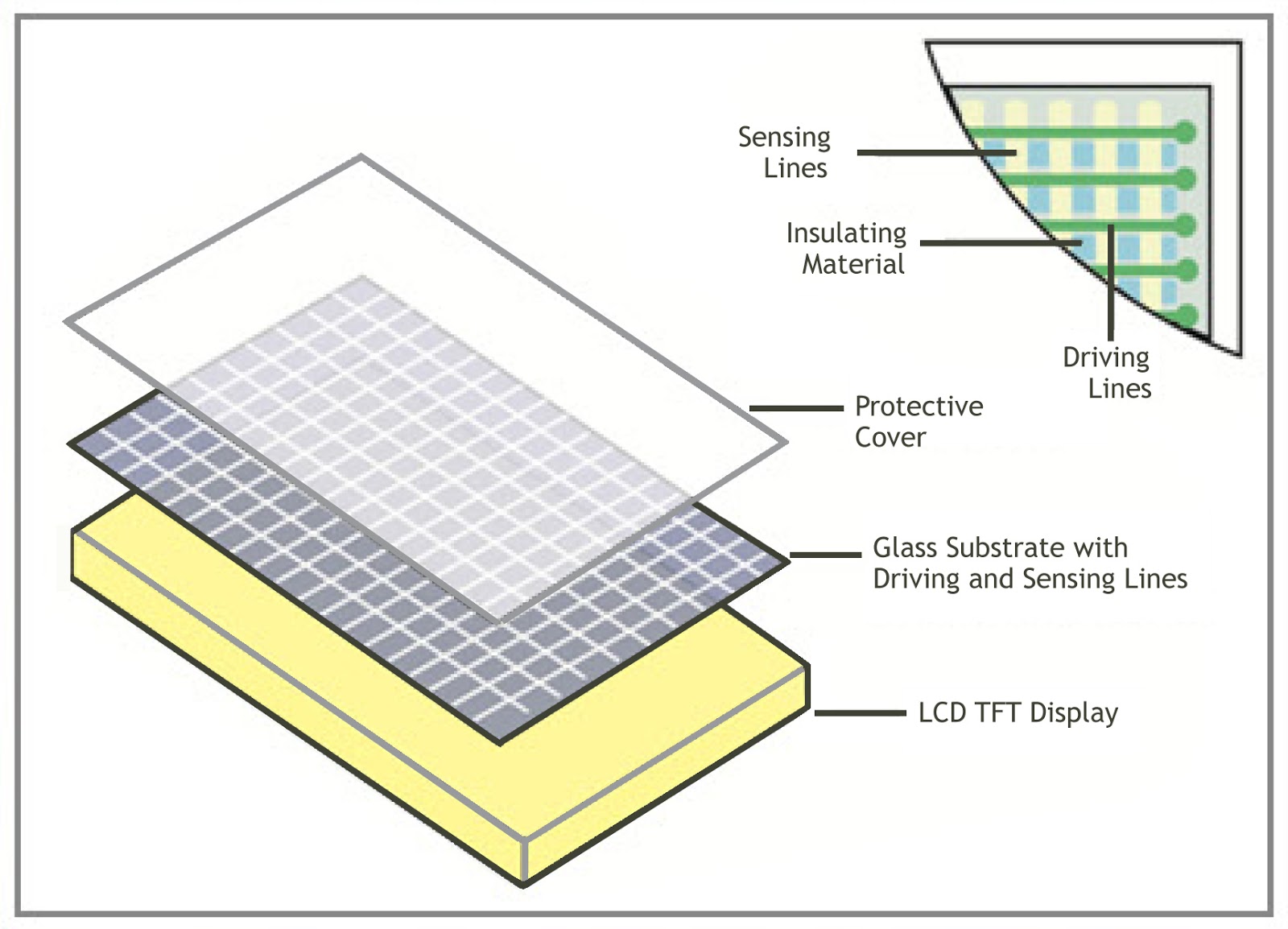 Sensing Lines

Insulating Material

Driving Lines

Protective Cover

Glass Substrate with Driving and Sensing Lines

LCD TFT Display