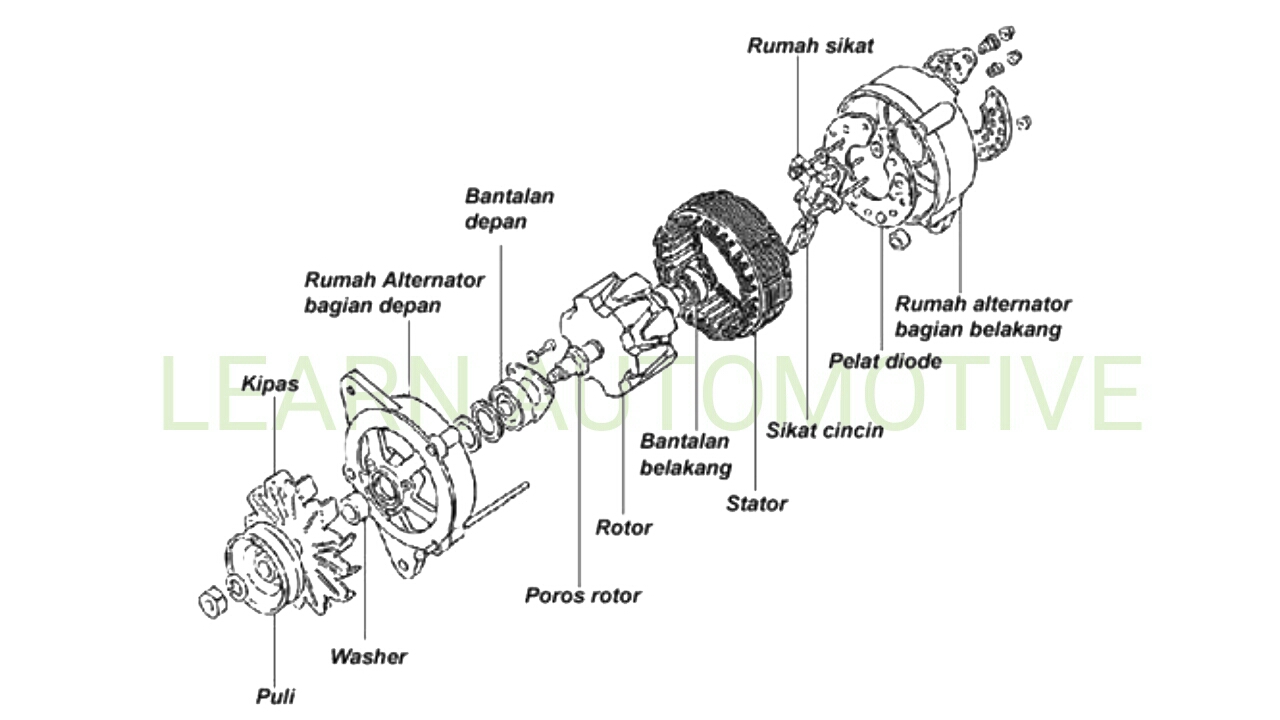 Rumah sikat

Bantalan depan

Rumah Alternator bagian depan

Rumah alternator bagian belakang

Pelat diode

LEARN AUTOMOTIVE

Kipas

Bantalan belakang

Sikat cincin

Stator

Rotor

Poros rotor

Washer

Puli