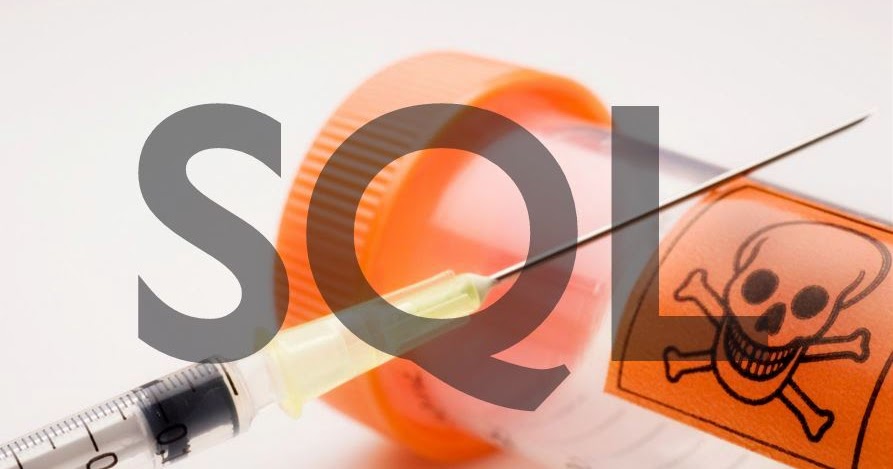 SQL