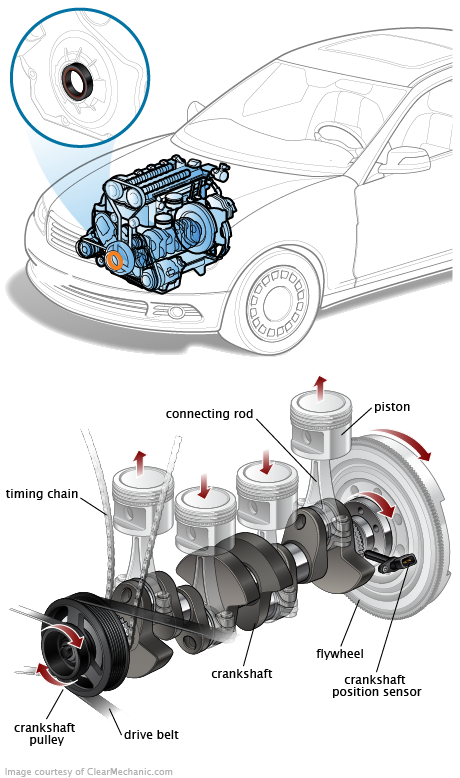 connecting rod

piston

timing chain

flywheel

crankshaft

crankshaft position sensor

crankshaft pulley

drive belt

Image courtesy of ClearMechanic.com