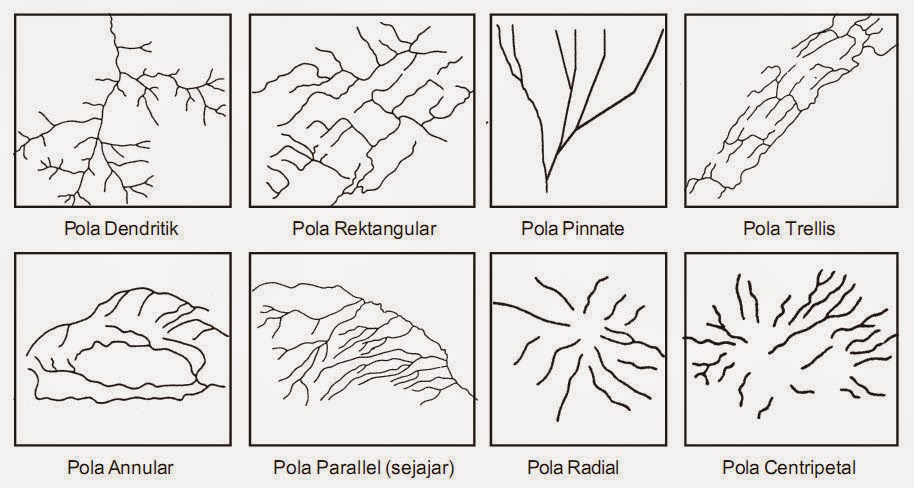 Pola Dendritik

Pola Rektangular

Pola Pinnate

Pola Trellis

Pola Annular

Pola Parallel (sejajar)

Pola Radial

Pola Centripetal