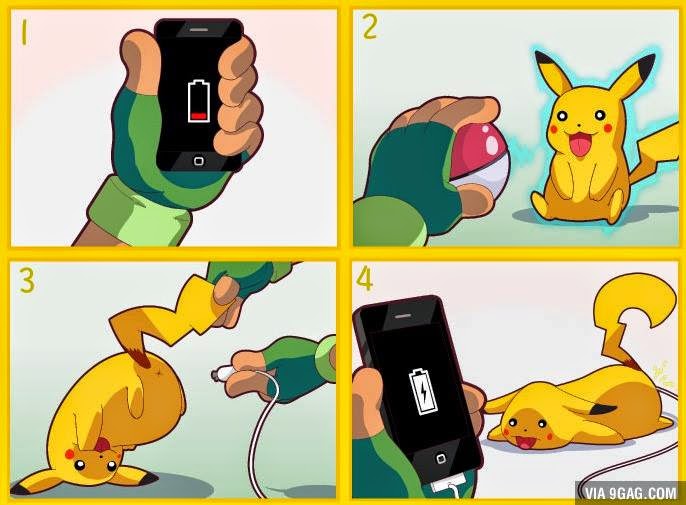 1

2

3

4

VIA 9GAG.COM