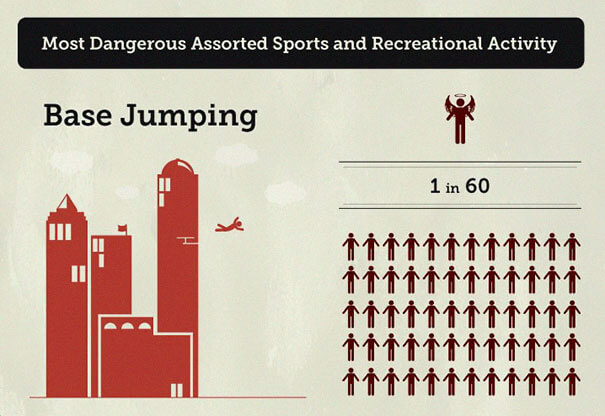 Most Dangerous Assorted Sports and Recreational Activity

Base Jumping

1 in 60