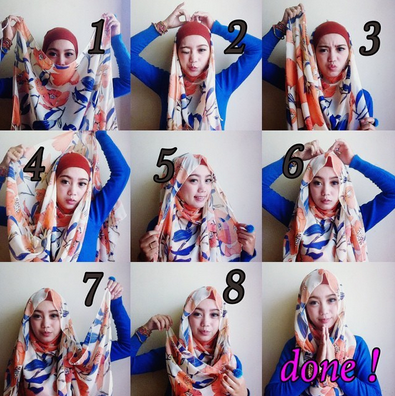 1
2
3
4
5
6
7
8
done !