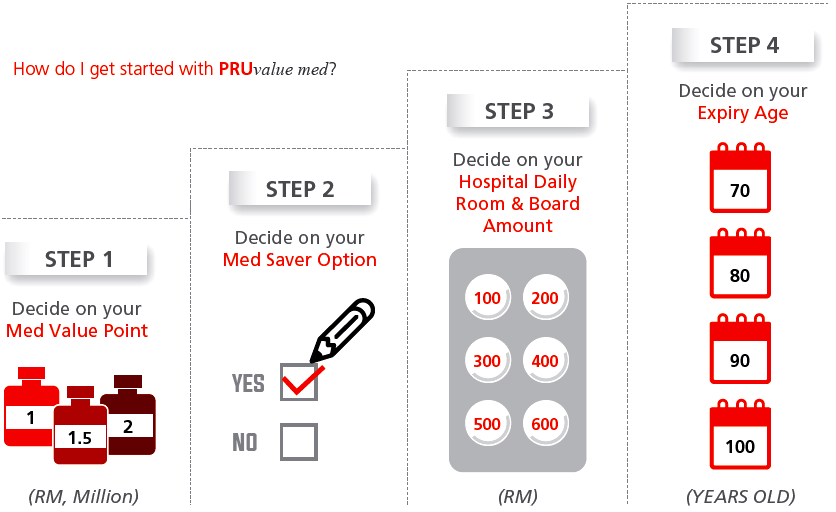 How do I get started with PRUvalue med?

STEP 1

Decide on your Med Value Point

1

1.5

2

(RM, Million)

STEP 2

Decide on your Med Saver Option

YES

NO

STEP 3

Decide on your Hospital Daily Room & Board Amount

100

200

300

400

500

600

(RM)

STEP 4

Decide on your Expiry Age

70

80

90

100

(YEARS OLD)