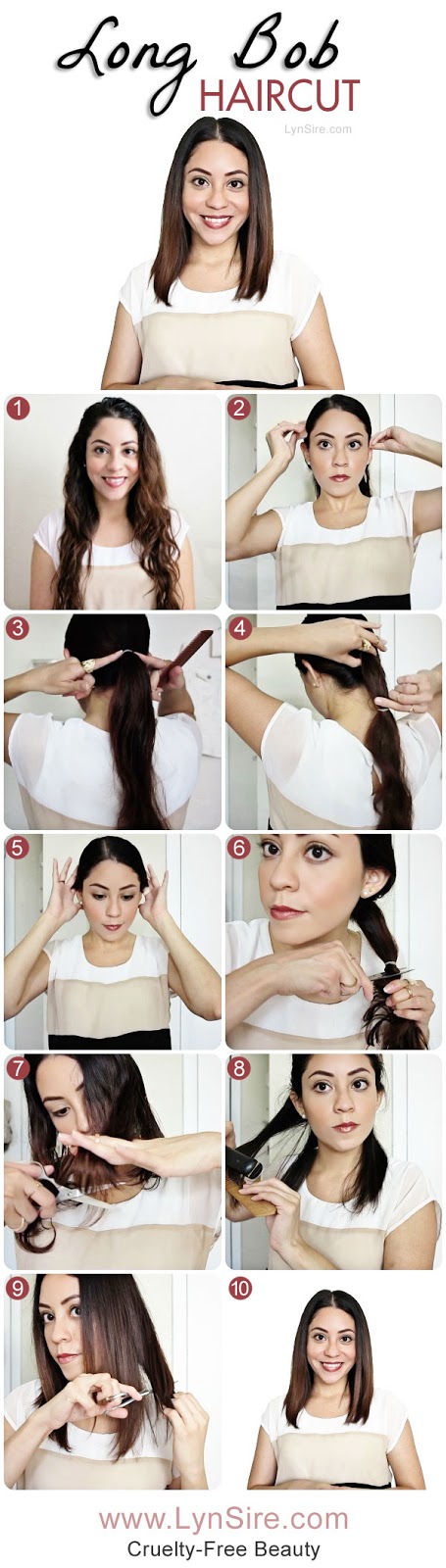 Long Bob
HAIRCUT
LynSire.com

1
2
3
4
5
6
7
8
9
10

www.LynSire.com
Cruelty-Free Beauty