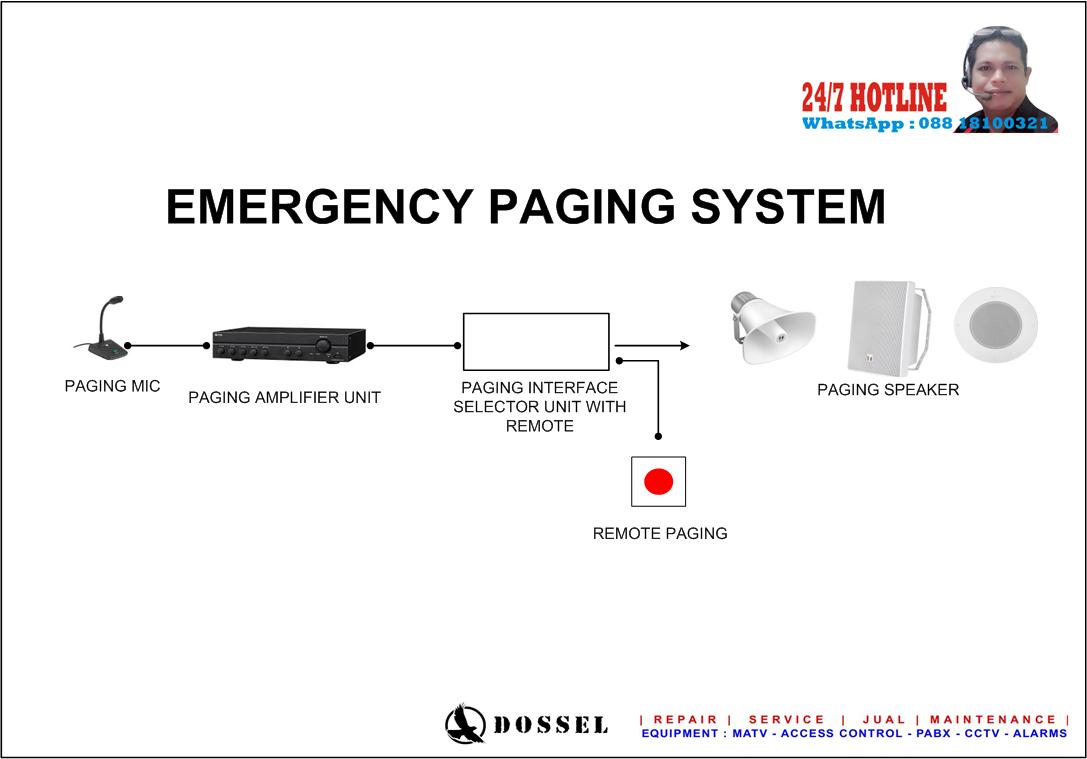 24/7 HOTLINE
WhatsApp : 088 18100321

EMERGENCY PAGING SYSTEM

PAGING MIC

PAGING AMPLIFIER UNIT

PAGING INTERFACE SELECTOR UNIT WITH REMOTE

PAGING SPEAKER

REMOTE PAGING

DOSSEL

| REPAIR | SERVICE | JUAL | MAINTENANCE |
EQUIPMENT : MATV - ACCESS CONTROL - PABX - CCTV - ALARMS