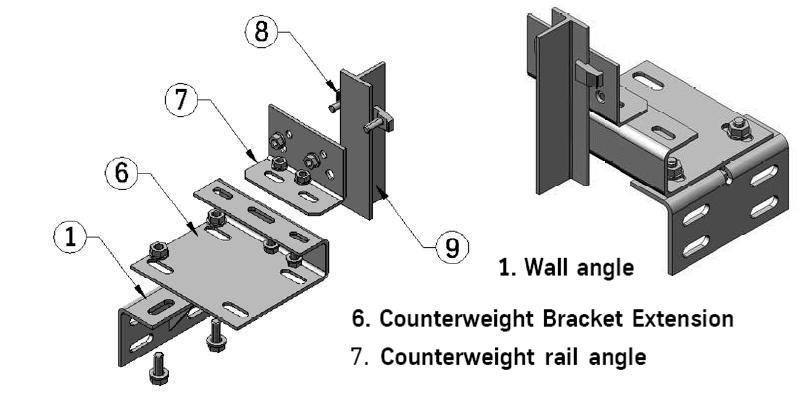 8

7

6

1

9

1. Wall angle

6. Counterweight Bracket Extension

7. Counterweight rail angle