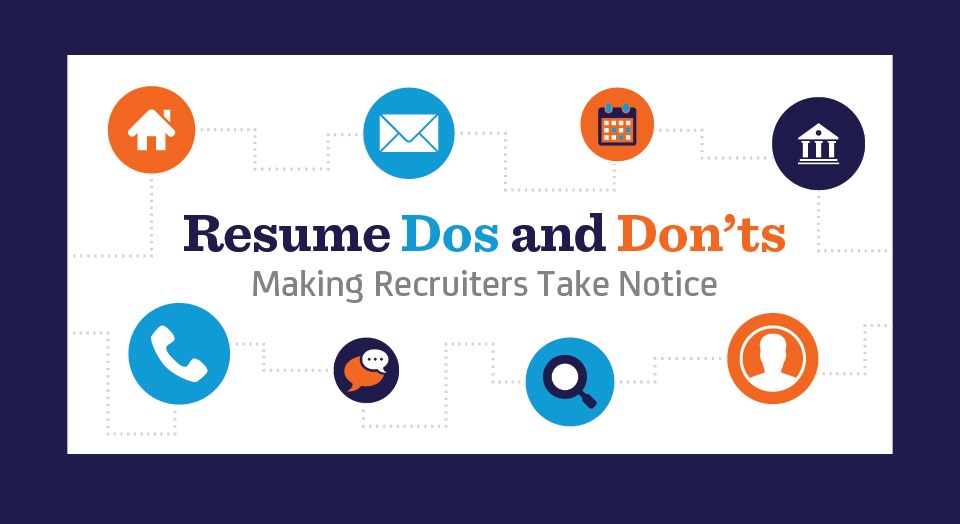 Resume Dos and Don'ts
Making Recruiters Take Notice