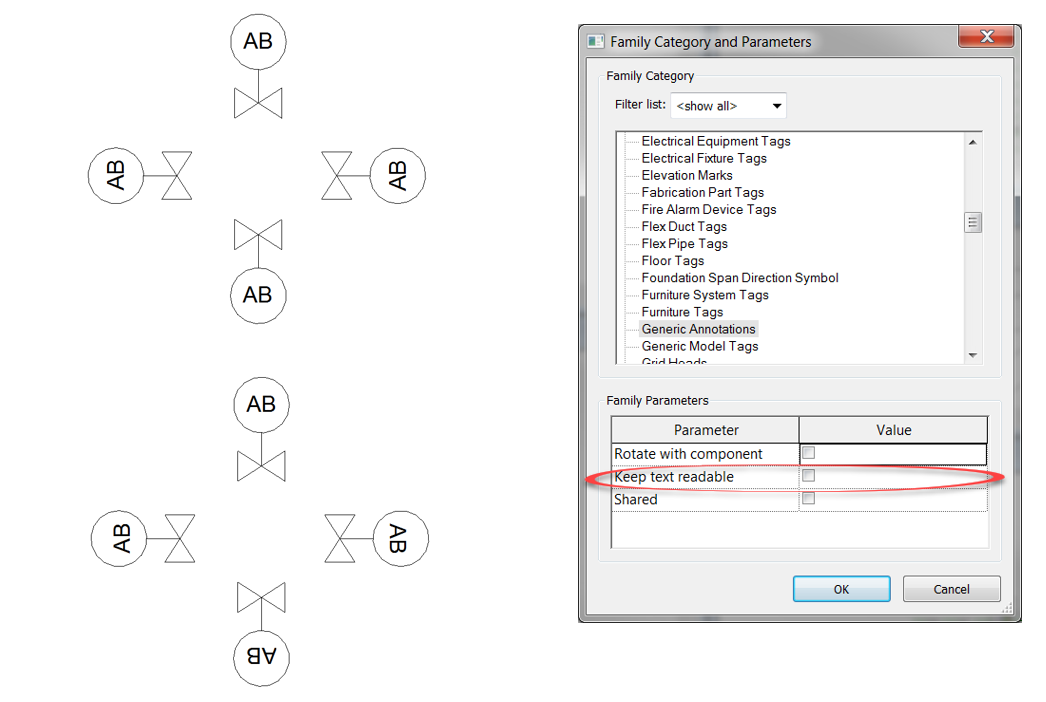 AB
AB
AB
AB

AB
AB
AB
AB

Family Category and Parameters

Family Category
Filter list: <show all>
Electrical Equipment Tags
Electrical Fixture Tags
Elevation Marks
Fabrication Part Tags
Fire Alarm Device Tags
Flex Duct Tags
Flex Pipe Tags
Floor Tags
Foundation Span Direction Symbol
Furniture System Tags
Furniture Tags
Generic Annotations
Generic Model Tags
Grid Heads

Family Parameters

| Parameter | Value |
|---|---|
| Rotate with component | |
| Keep text readable | |
| Shared | |

OK
Cancel