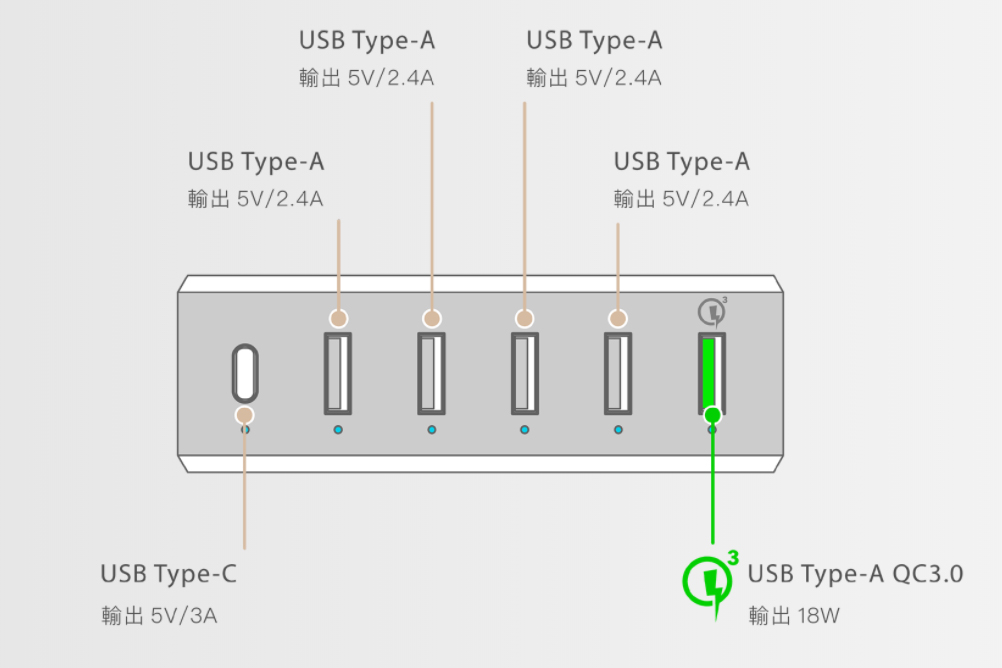 USB Type-A
輸出 5V/2.4A

USB Type-A
輸出 5V/2.4A

USB Type-A
輸出 5V/2.4A

USB Type-A
輸出 5V/2.4A

3

USB Type-C
輸出 5V/3A

3
USB Type-A QC3.0
輸出 18W