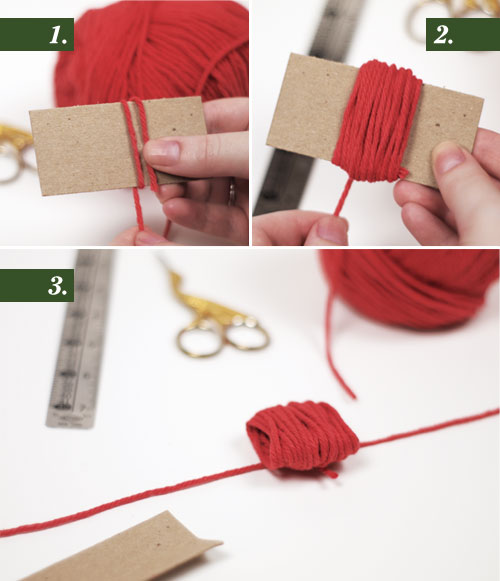 1.

2.

3.