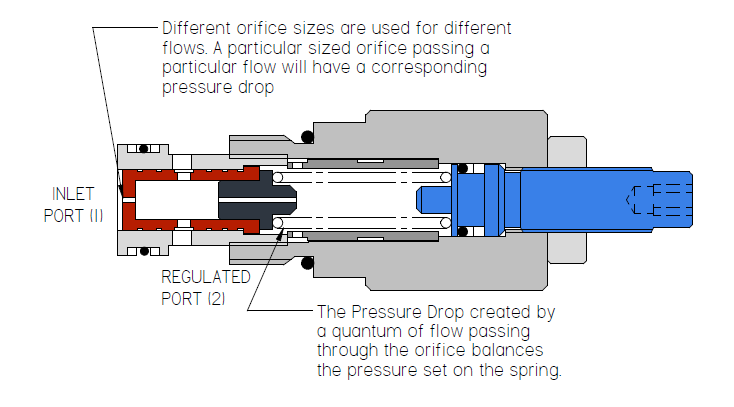 Different orifice sizes are used for different flows. A particular sized orifice passing a particular flow will have a corresponding pressure drop

INLET PORT (1)

REGULATED PORT (2)

The Pressure Drop created by a quantum of flow passing through the orifice balances the pressure set on the spring.