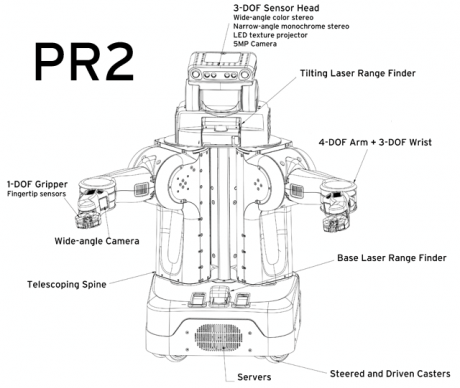 PR2

3-DOF Sensor Head
Wide-angle color stereo
Narrow-angle monochrome stereo
LED texture projector
5MP Camera

Tilting Laser Range Finder

4-DOF Arm + 3-DOF Wrist

1-DOF Gripper
Fingertip sensors

Wide-angle Camera

Base Laser Range Finder

Telescoping Spine

Servers

Steered and Driven Casters