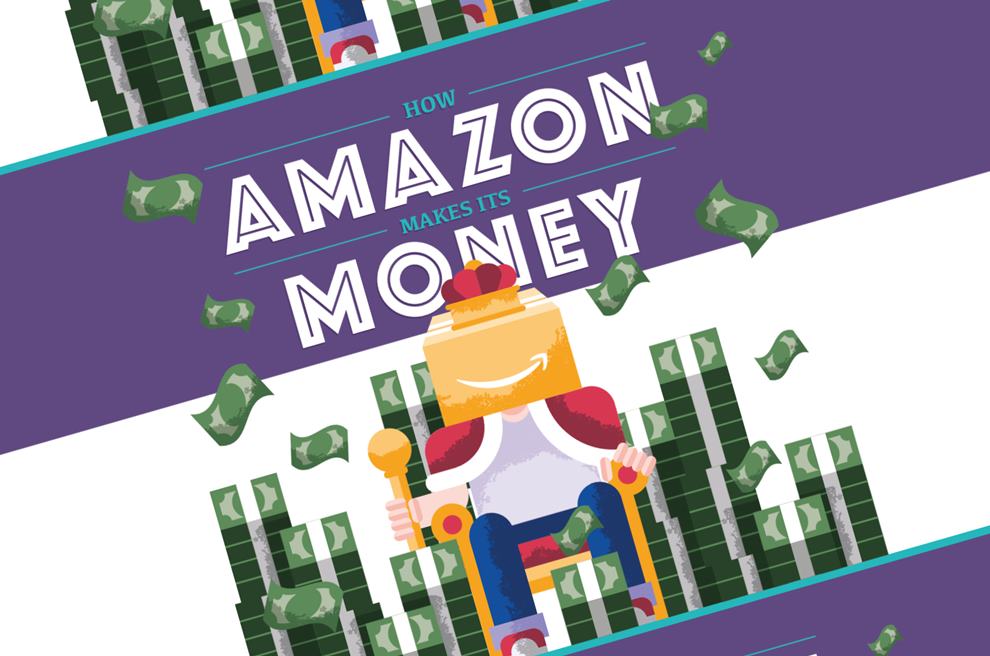 HOW
AMAZON
MAKES ITS
MONEY