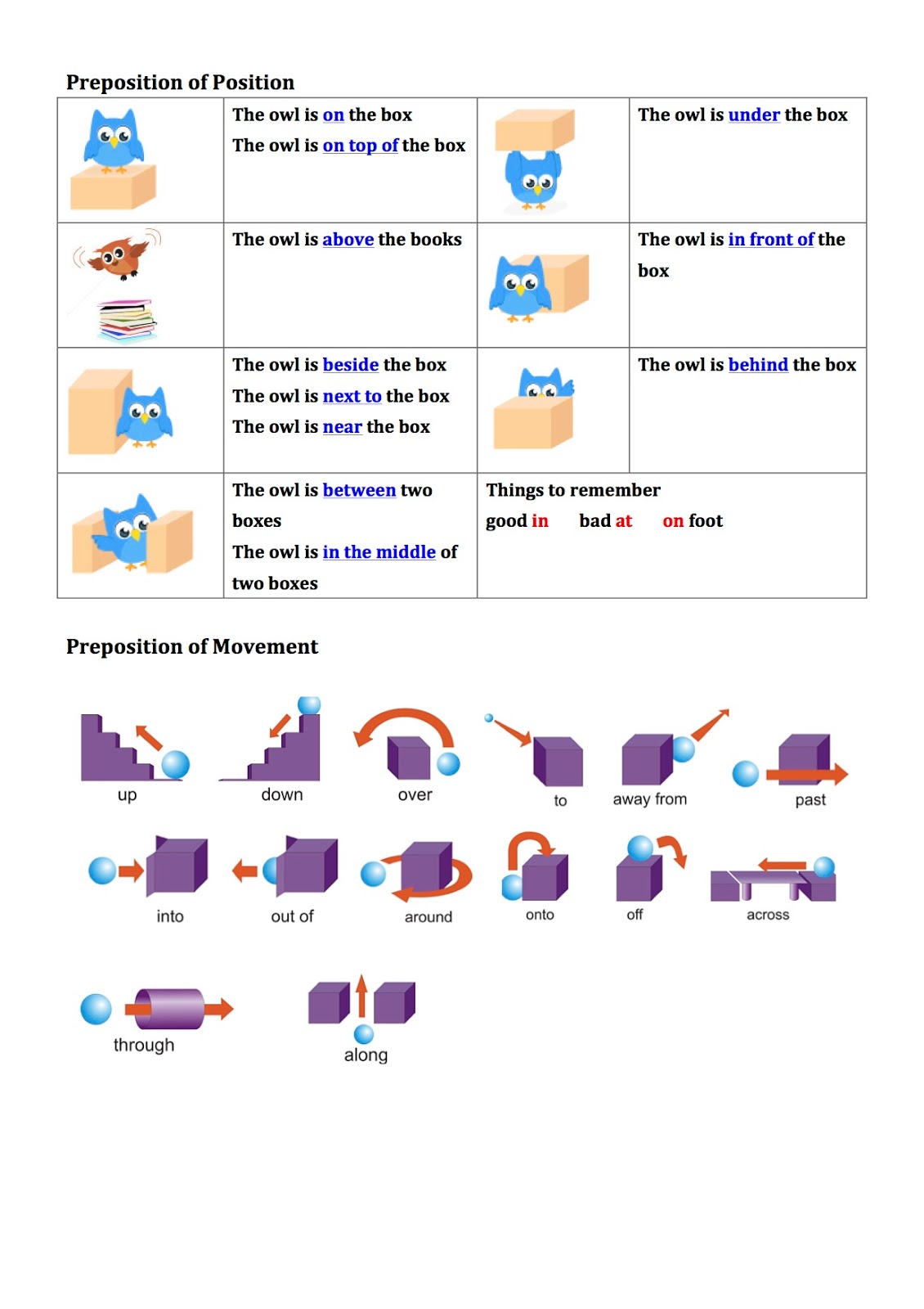 Preposition of Position

| | | | |
|---|---|---|---|
| | The owl is on the box<br>The owl is on top of the box | | The owl is under the box |
| | The owl is above the books | | The owl is in front of the box |
| | The owl is beside the box<br>The owl is next to the box<br>The owl is near the box | | The owl is behind the box |
| | The owl is between two boxes<br>The owl is in the middle of two boxes | Things to remember<br>good in bad at on foot | |

Preposition of Movement

up down over to away from past

into out of around onto off across

through along