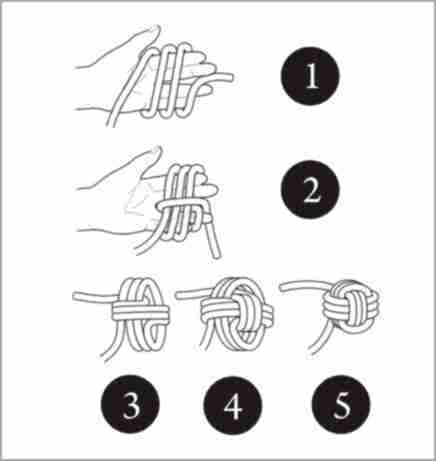 1

2

3

4

5