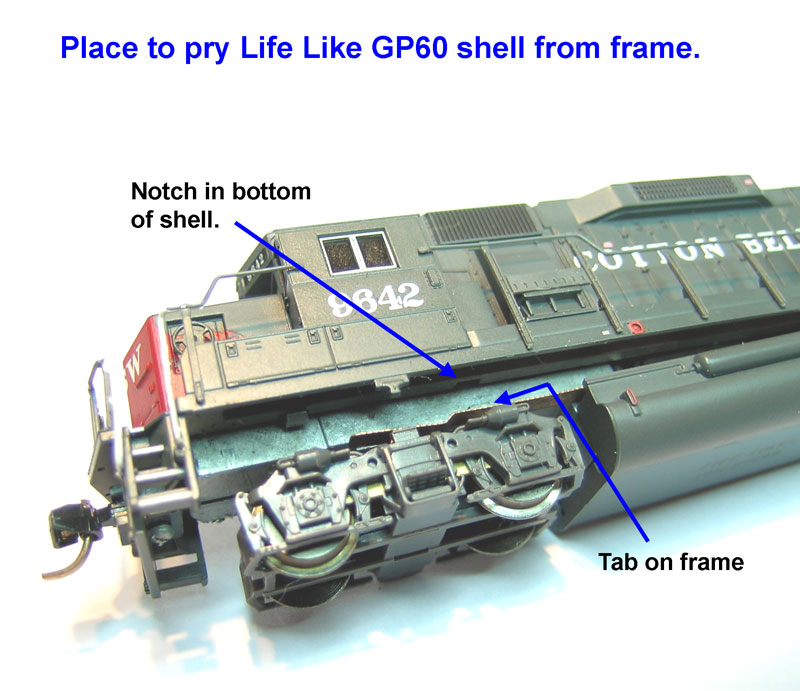 Place to pry Life Like GP60 shell from frame.

Notch in bottom of shell.

9642

COTTON BEL

W

Tab on frame