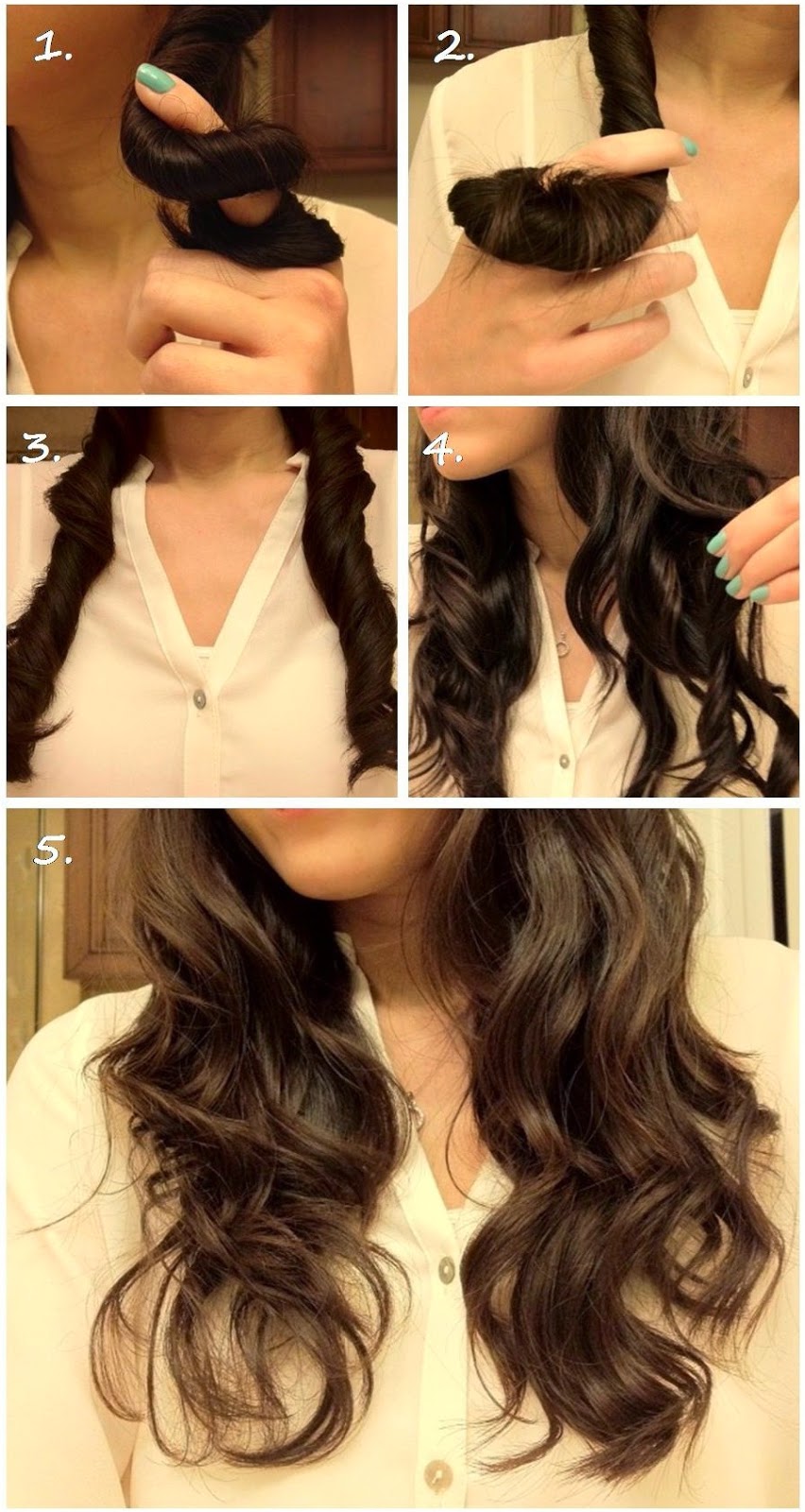 1.

2.

3.

4.

5.