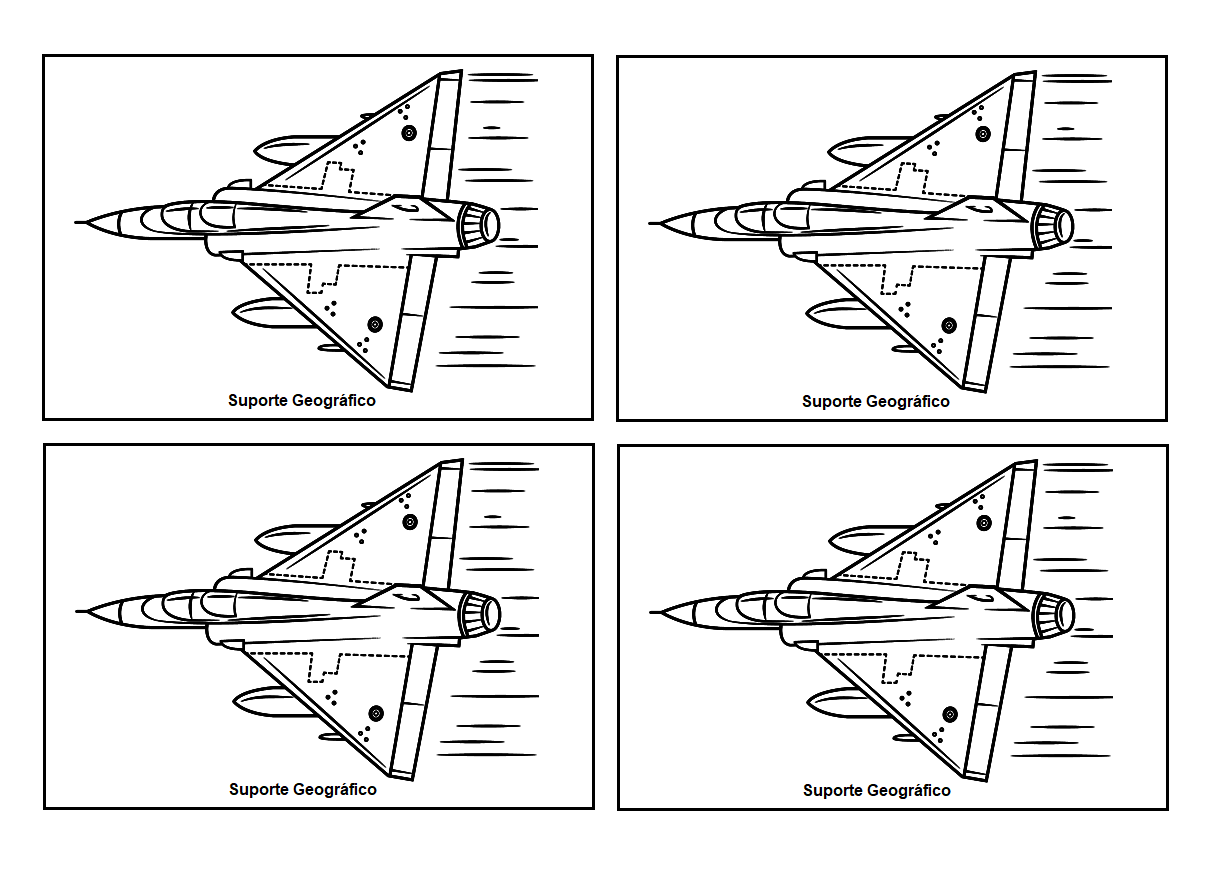 Suporte Geográfico

Suporte Geográfico

Suporte Geográfico

Suporte Geográfico