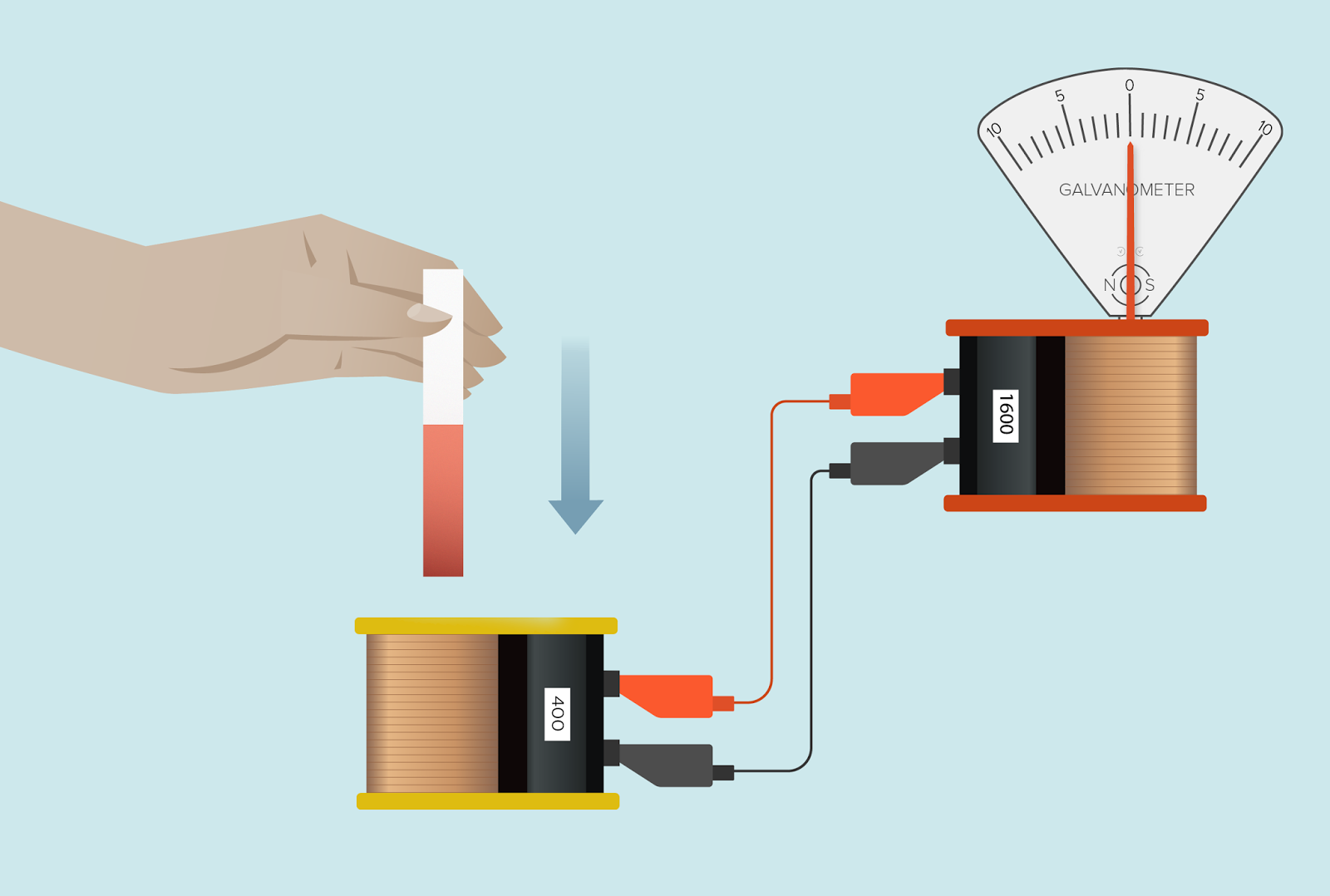 10
5
0
5
10
GALVANOMETER
N
S
1600
400