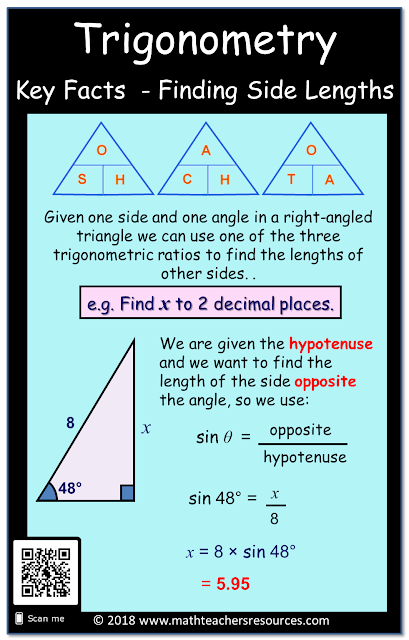 Trigonometry

Key Facts - Finding Side Lengths

O
S H

A
C H

O
T A

Given one side and one angle in a right-angled triangle we can use one of the three trigonometric ratios to find the lengths of other sides. .

e.g. Find $x$ to 2 decimal places.

8

$x$

48°

We are given the hypotenuse and we want to find the length of the side opposite the angle, so we use:

$\sin \theta = \frac{\text{opposite}}{\text{hypotenuse}}$

$\sin 48° = \frac{x}{8}$

$x = 8 \times \sin 48°$

$= 5.95$

Scan me

© 2018 www.mathteachersresources.com