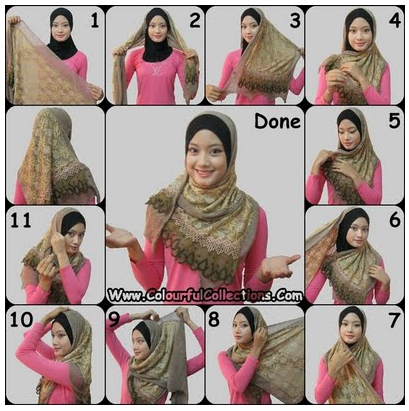 1

2

3

4

Done

5

11

6

Www.ColourfulCollections.Com

10

9

8

7