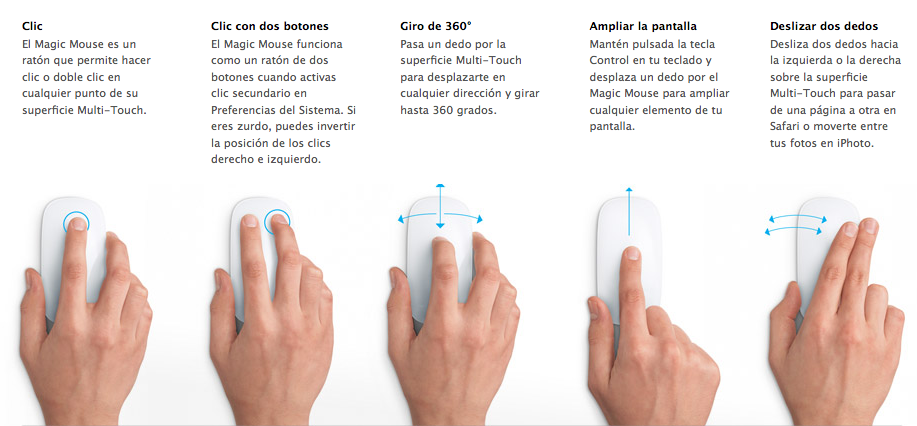 Clic
El Magic Mouse es un ratón que permite hacer clic o doble clic en cualquier punto de su superficie Multi-Touch.

Clic con dos botones
El Magic Mouse funciona como un ratón de dos botones cuando activas clic secundario en Preferencias del Sistema. Si eres zurdo, puedes invertir la posición de los clics derecho e izquierdo.

Giro de 360°
Pasa un dedo por la superficie Multi-Touch para desplazarte en cualquier dirección y girar hasta 360 grados.

Ampliar la pantalla
Mantén pulsada la tecla Control en tu teclado y desplaza un dedo por el Magic Mouse para ampliar cualquier elemento de tu pantalla.

Deslizar dos dedos
Desliza dos dedos hacia la izquierda o la derecha sobre la superficie Multi-Touch para pasar de una página a otra en Safari o moverte entre tus fotos en iPhoto.