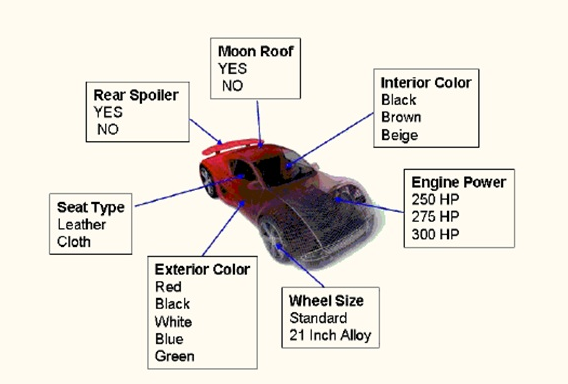 Moon Roof
YES
NO

Rear Spoiler
YES
NO

Interior Color
Black
Brown
Beige

Engine Power
250 HP
275 HP
300 HP

Seat Type
Leather
Cloth

Exterior Color
Red
Black
White
Blue
Green

Wheel Size
Standard
21 Inch Alloy