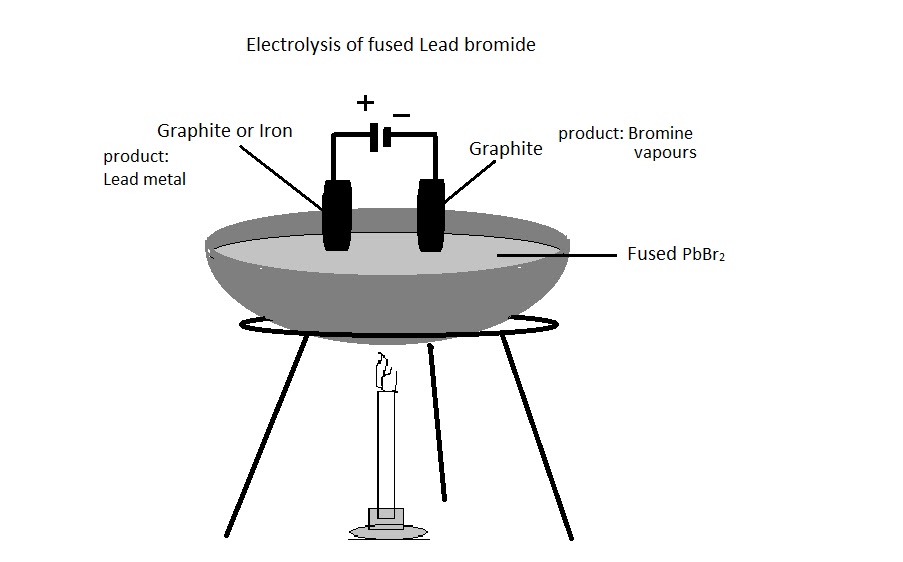 Electrolysis of fused Lead bromide

+ −

Graphite or Iron

product:
Lead metal

Graphite

product: Bromine
vapours

Fused $PbBr_2$