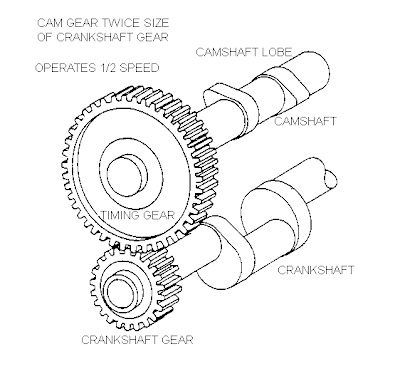 CAM GEAR TWICE SIZE OF CRANKSHAFT GEAR

OPERATES 1/2 SPEED

CAMSHAFT LOBE

CAMSHAFT

TIMING GEAR

CRANKSHAFT

CRANKSHAFT GEAR