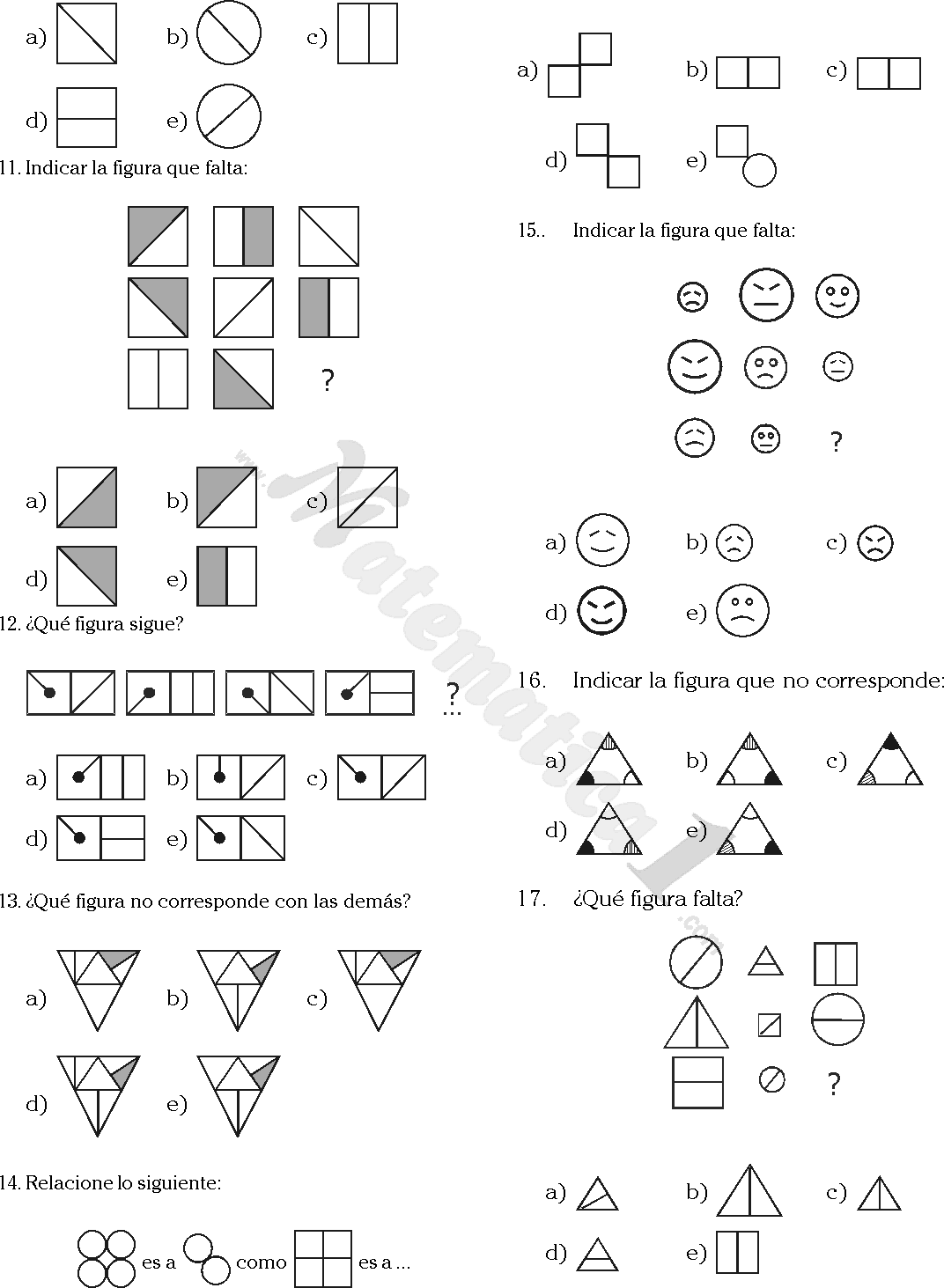 a) b) c)

d) e)

11. Indicar la figura que falta:

?

a) b) c)

d) e)

12. ¿Qué figura sigue?

?

a) b) c)

d) e)

13. ¿Qué figura no corresponde con las demás?

a) b) c)

d) e)

14. Relacione lo siguiente:

es a como es a ...

a) b) c)

d) e)

15.. Indicar la figura que falta:

?

a) b) c)

d) e)

16. Indicar la figura que no corresponde:

a) b) c)

d) e)

17. ¿Qué figura falta?

?

a) b) c)

d) e)

www.Matematica1.com