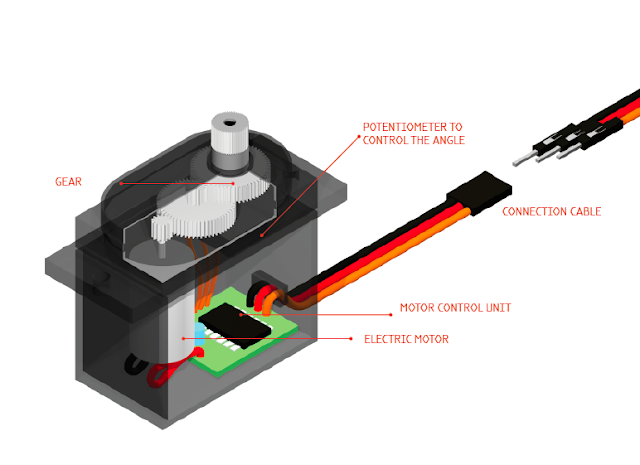 POTENTIOMETER TO CONTROL THE ANGLE

GEAR

CONNECTION CABLE

MOTOR CONTROL UNIT

ELECTRIC MOTOR