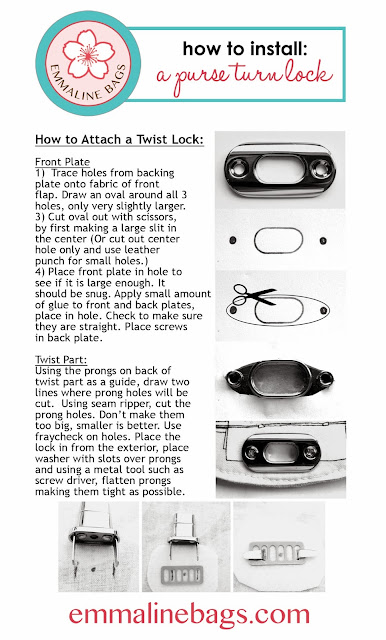 EMMALINE BAGS

how to install:
a purse turn lock

How to Attach a Twist Lock:

Front Plate
1) Trace holes from backing plate onto fabric of front flap. Draw an oval around all 3 holes, only very slightly larger.
3) Cut oval out with scissors, by first making a large slit in the center (Or cut out center hole only and use leather punch for small holes.)
4) Place front plate in hole to see if it is large enough. It should be snug. Apply small amount of glue to front and back plates, place in hole. Check to make sure they are straight. Place screws in back plate.

Twist Part:
Using the prongs on back of twist part as a guide, draw two lines where prong holes will be cut. Using seam ripper, cut the prong holes. Don't make them too big, smaller is better. Use fraycheck on holes. Place the lock in from the exterior, place washer with slots over prongs and using a metal tool such as screw driver, flatten prongs making them tight as possible.

emmalinebags.com