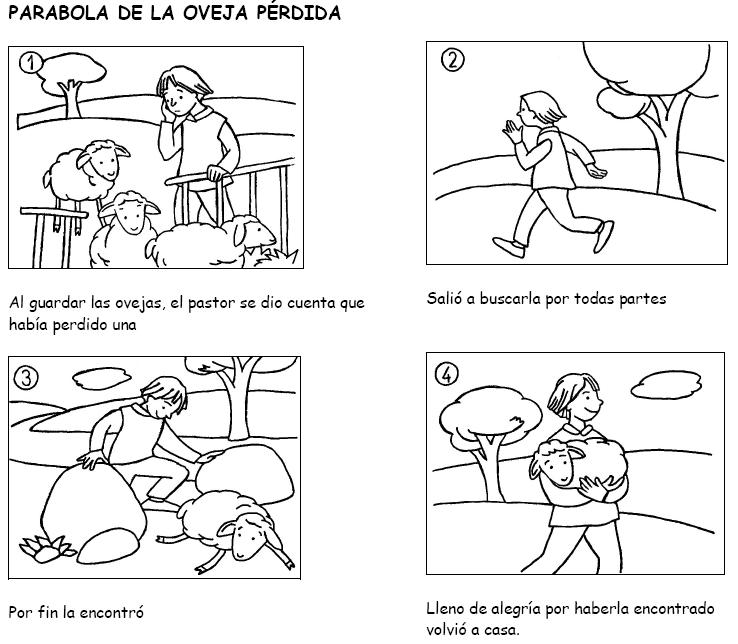 PARABOLA DE LA OVEJA PÉRDIDA

1

Al guardar las ovejas, el pastor se dio cuenta que había perdido una

2

Salió a buscarla por todas partes

3

Por fin la encontró

4

Lleno de alegría por haberla encontrado volvió a casa.