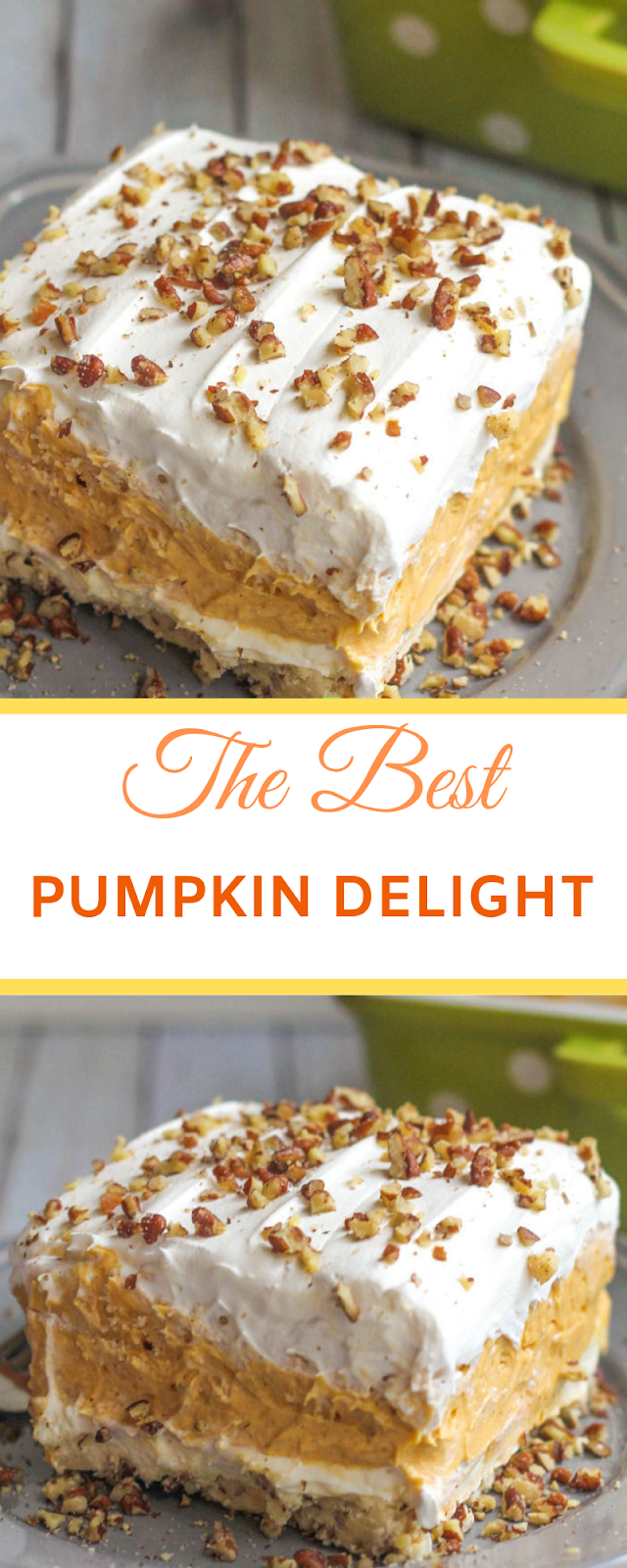 The Best
PUMPKIN DELIGHT