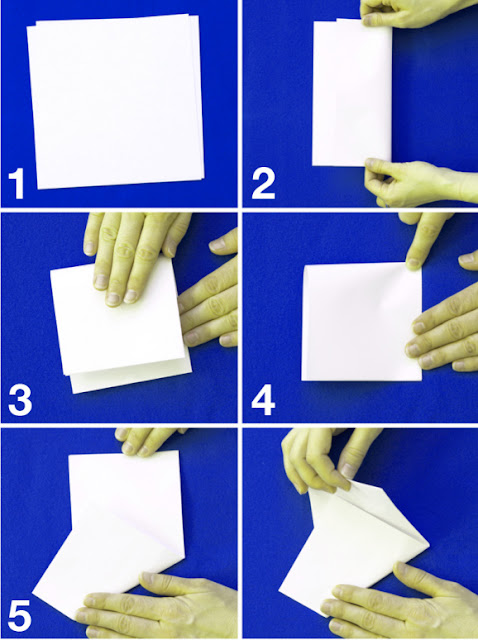 1
2
3
4
5