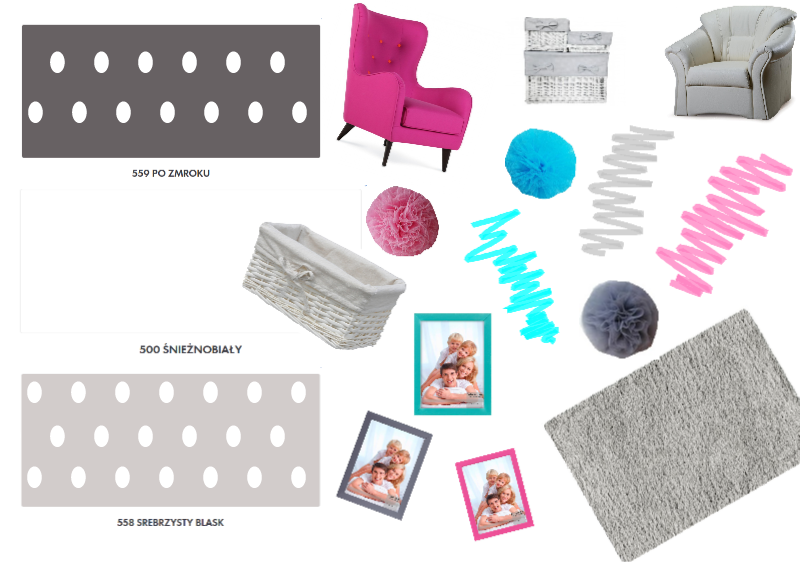 559 PO ZMROKU

500 ŚNIEŻNOBIAŁY

558 SREBRZYSTY BLASK