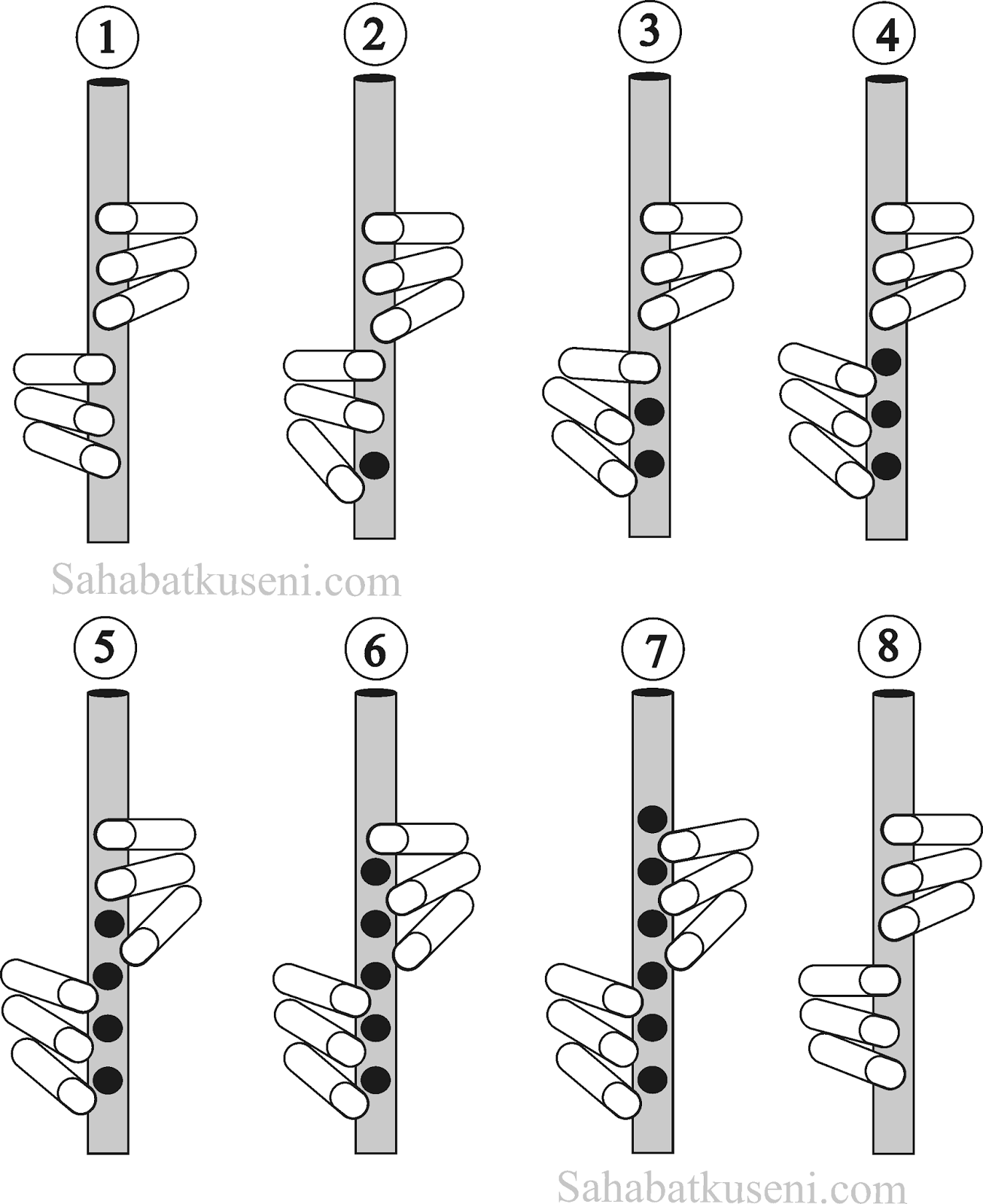 1
2
3
4

Sahabatkuseni.com

5
6
7
8

Sahabatkuseni.com