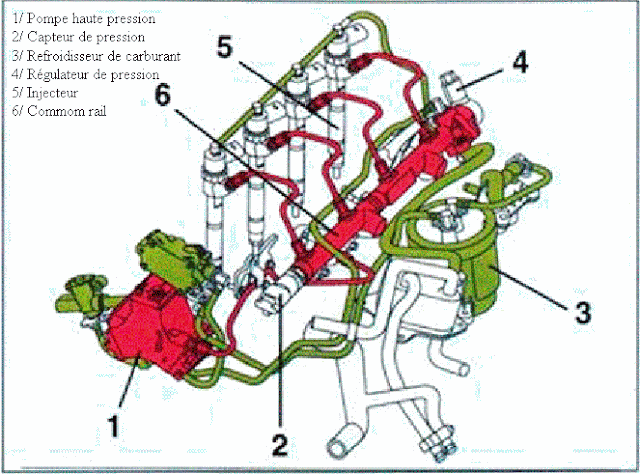 1/ Pompe haute pression
2/ Capteur de pression
3/ Refroidisseur de carburant
4/ Régulateur de pression
5/ Injecteur
6/ Commom rail

5
4
6
3
1
2